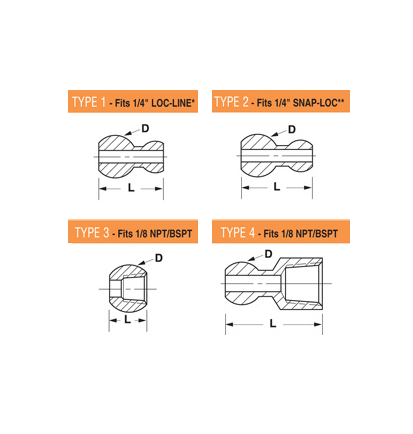 TYPE 1 - Fits 1/4" LOC-LINE*

D

L

TYPE 2 - Fits 1/4" SNAP-LOC**

D

L

TYPE 3 - Fits 1/8 NPT/BSPT

D

L

TYPE 4 - Fits 1/8 NPT/BSPT

D

L